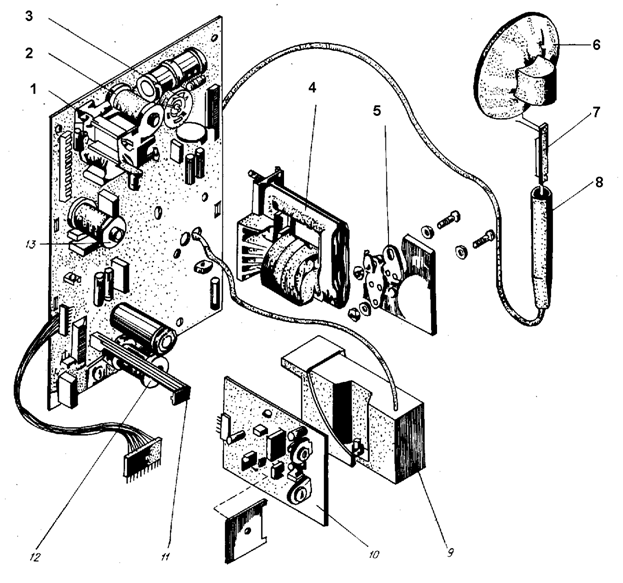 3
2
1
4
5
6
7
8
13
12
11
10
9